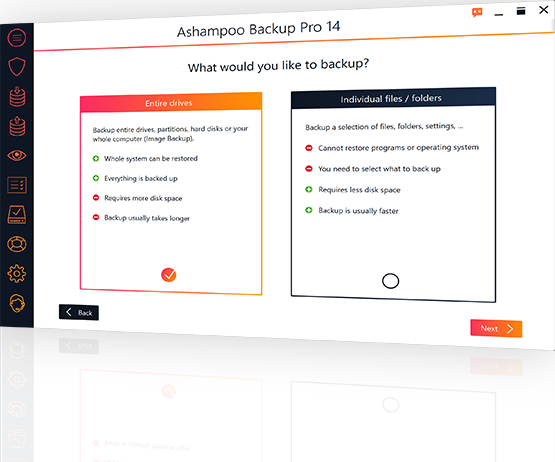 Ashampoo Backup Pro 14

What would you like to backup?

Entire drives

Backup entire drives, partitions, hard disks or your whole computer (Image Backup).

Whole system can be restored

Everything is backed up

Requires more disk space

Backup usually takes longer

Individual files / folders

Backup a selection of files, folders, settings, ...

Cannot restore programs or operating system

You need to select what to back up

Requires less disk space

Backup is usually faster

Back

Next